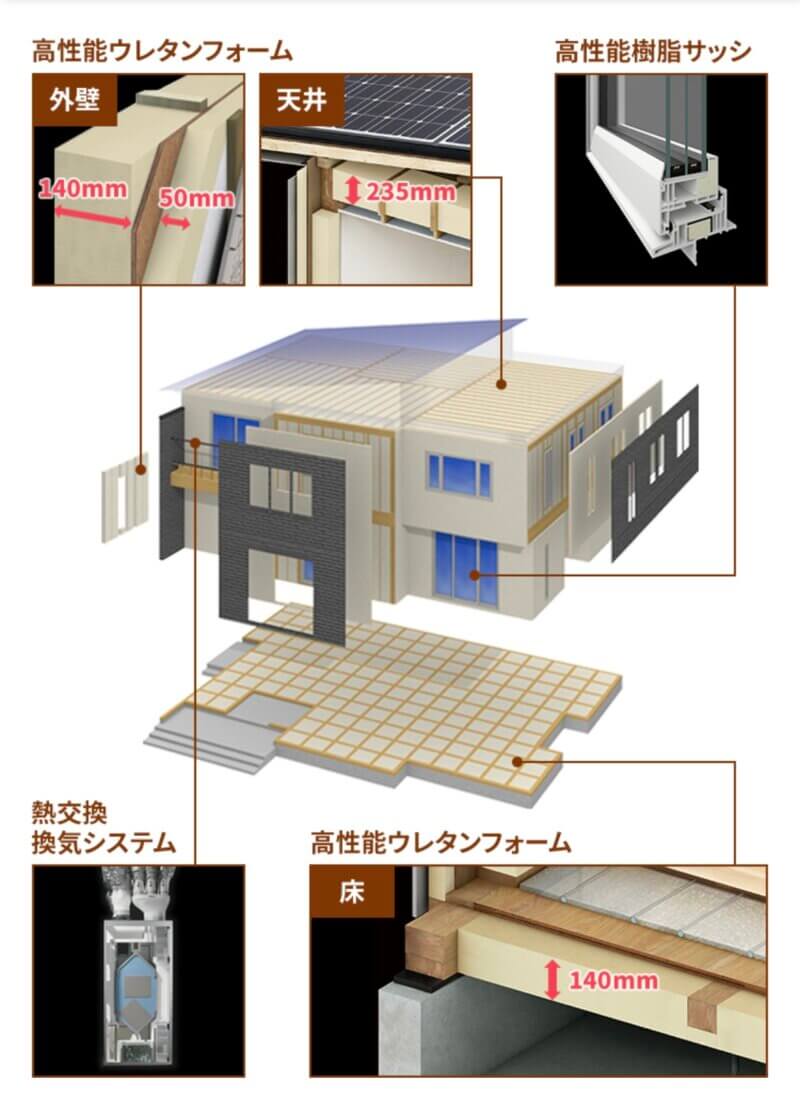 高性能ウレタンフォーム

外壁

140mm

50mm

天井

235mm

高性能樹脂サッシ

熱交換
換気システム

高性能ウレタンフォーム

床

140mm